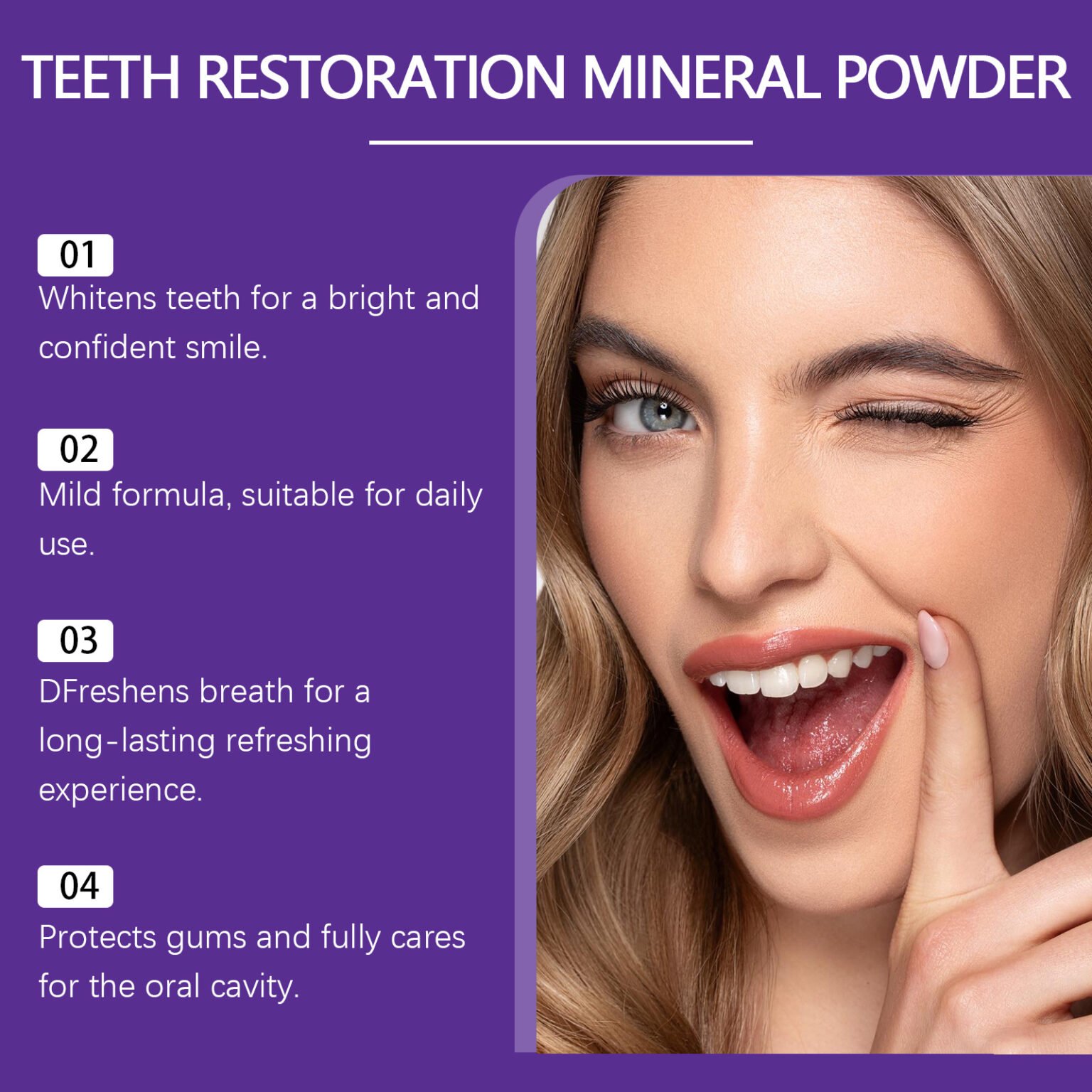 TEETH RESTORATION MINERAL POWDER

01
Whitens teeth for a bright and confident smile.

02
Mild formula, suitable for daily use.

03
DFreshens breath for a long-lasting refreshing experience.

04
Protects gums and fully cares for the oral cavity.