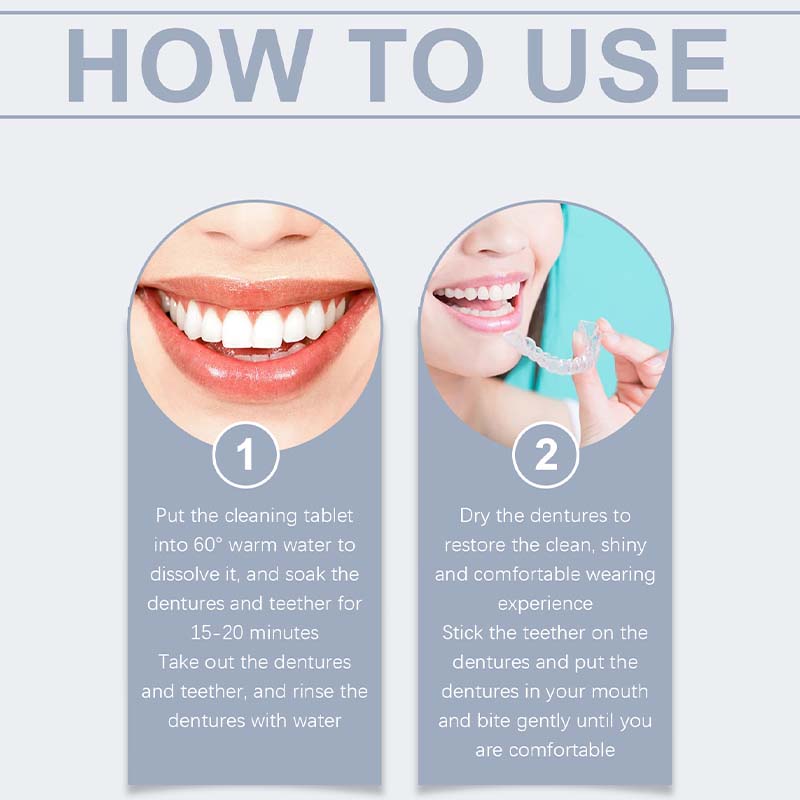 HOW TO USE

1

Put the cleaning tablet into 60° warm water to dissolve it, and soak the dentures and teether for 15-20 minutes
Take out the dentures and teether, and rinse the dentures with water

2

Dry the dentures to restore the clean, shiny and comfortable wearing experience
Stick the teether on the dentures and put the dentures in your mouth and bite gently until you are comfortable